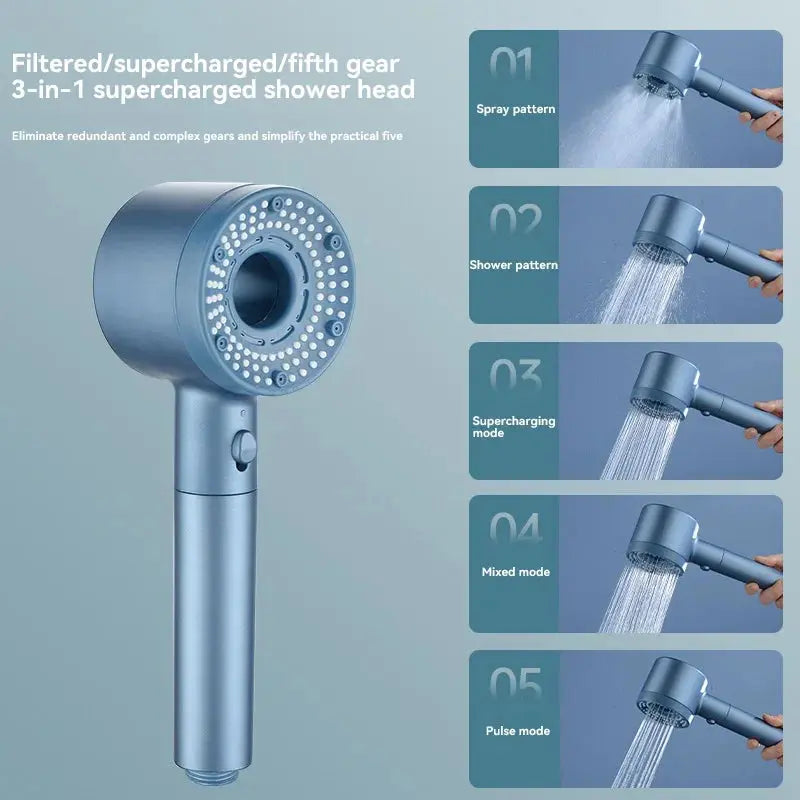 Filtered/supercharged/fifth gear
3-in-1 supercharged shower head

Eliminate redundant and complex gears and simplify the practical five

01
Spray pattern

02
Shower pattern

03
Supercharging mode

04
Mixed mode

05
Pulse mode